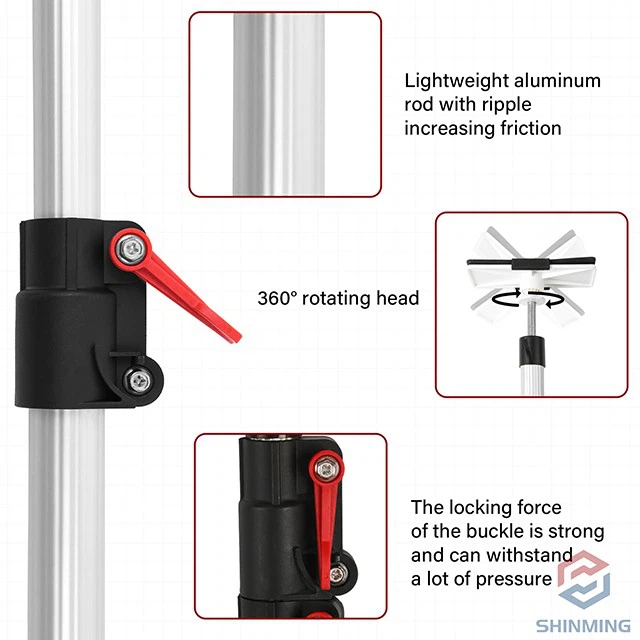 Lightweight aluminum rod with ripple increasing friction

360° rotating head

The locking force of the buckle is strong and can withstand a lot of pressure

SHINMING